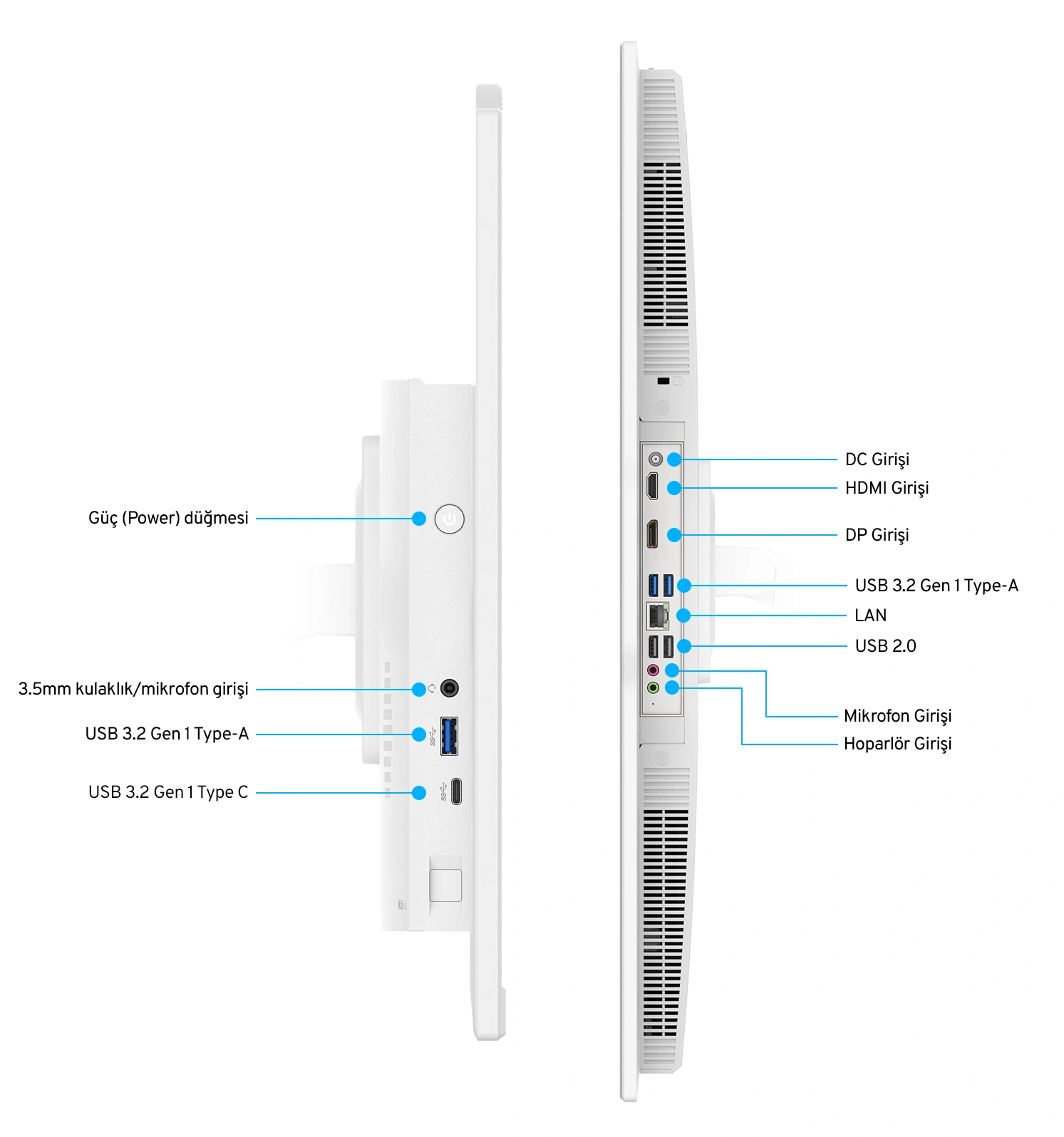 Güç (Power) düğmesi

3.5mm kulaklık/mikrofon girişi

USB 3.2 Gen 1 Type-A

USB 3.2 Gen 1 Type C

DC Girişi

HDMI Girişi

DP Girişi

USB 3.2 Gen 1 Type-A

LAN

USB 2.0

Mikrofon Girişi

Hoparlör Girişi